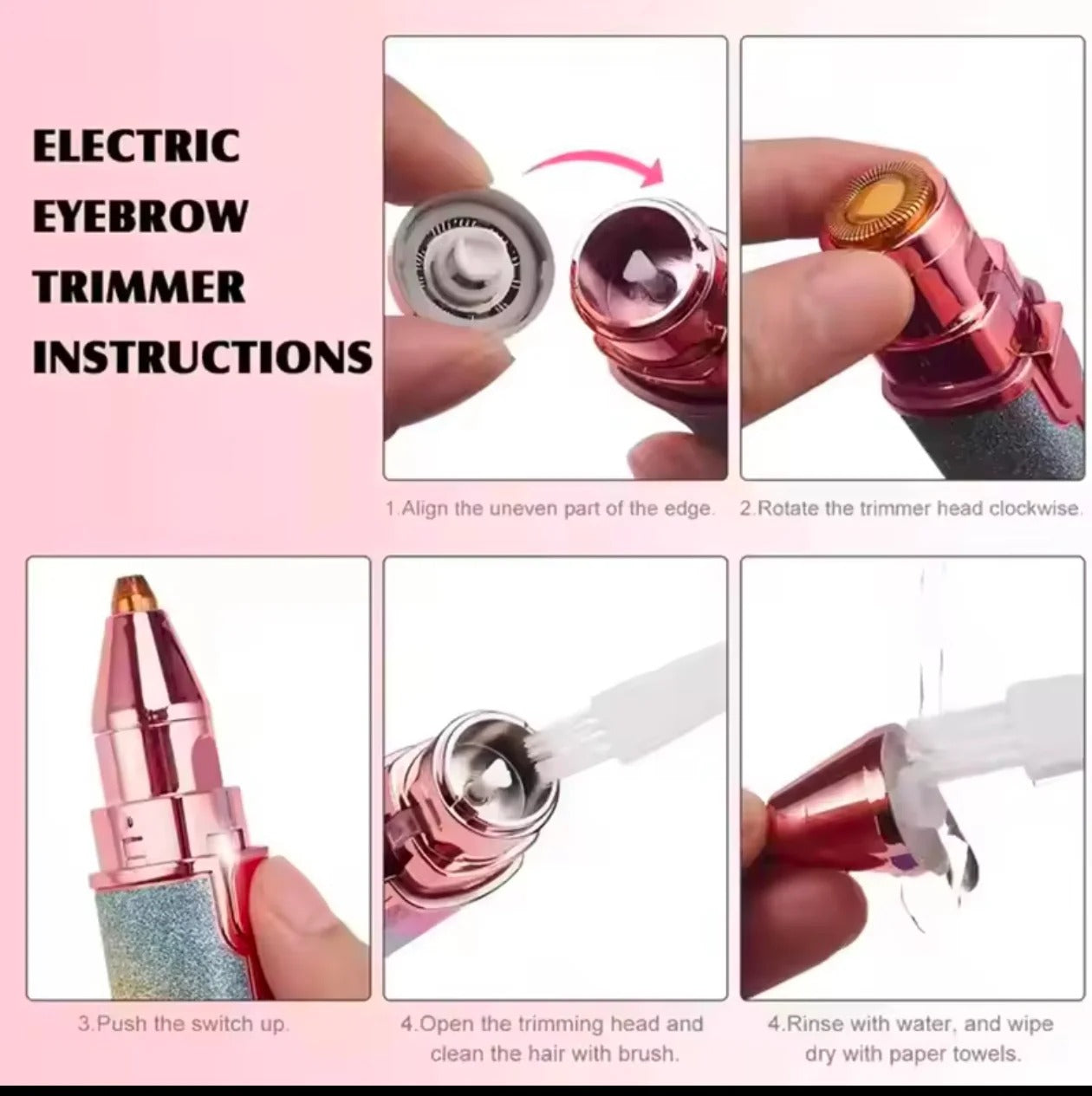 ELECTRIC EYEBROW TRIMMER INSTRUCTIONS

1.Align the uneven part of the edge.

2.Rotate the trimmer head clockwise.

3.Push the switch up.

4.Open the trimming head and clean the hair with brush.

4.Rinse with water, and wipe dry with paper towels.